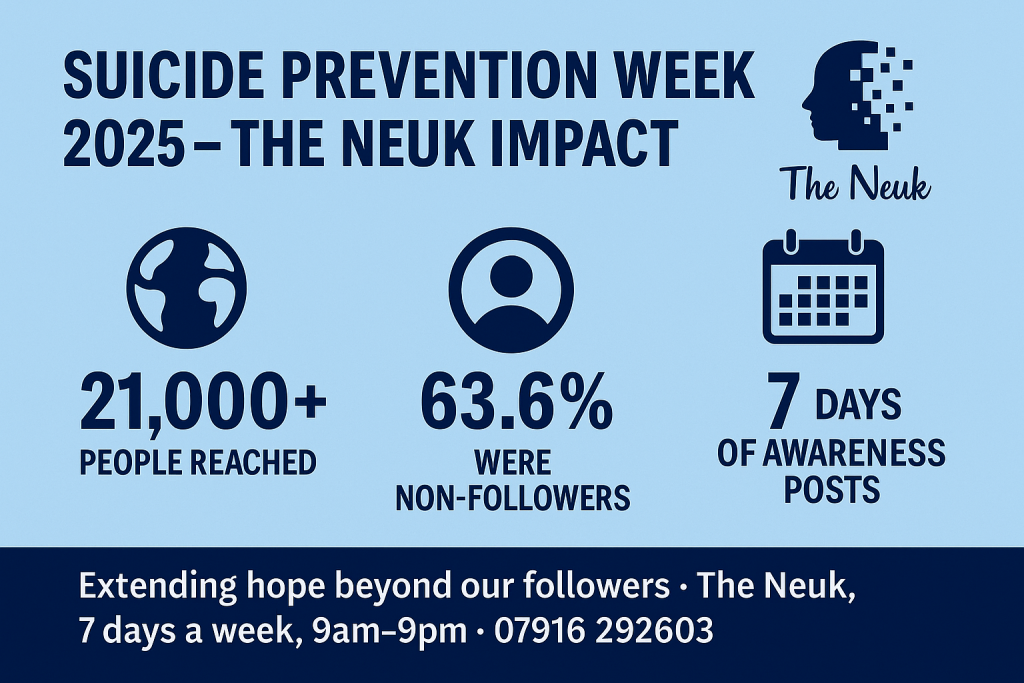 SUICIDE PREVENTION WEEK 2025 – THE NEUK IMPACT

The Neuk

21,000+
PEOPLE REACHED

63.6%
WERE NON-FOLLOWERS

7 DAYS
OF AWARENESS POSTS

Extending hope beyond our followers · The Neuk, 7 days a week, 9am–9pm · 07916 292603